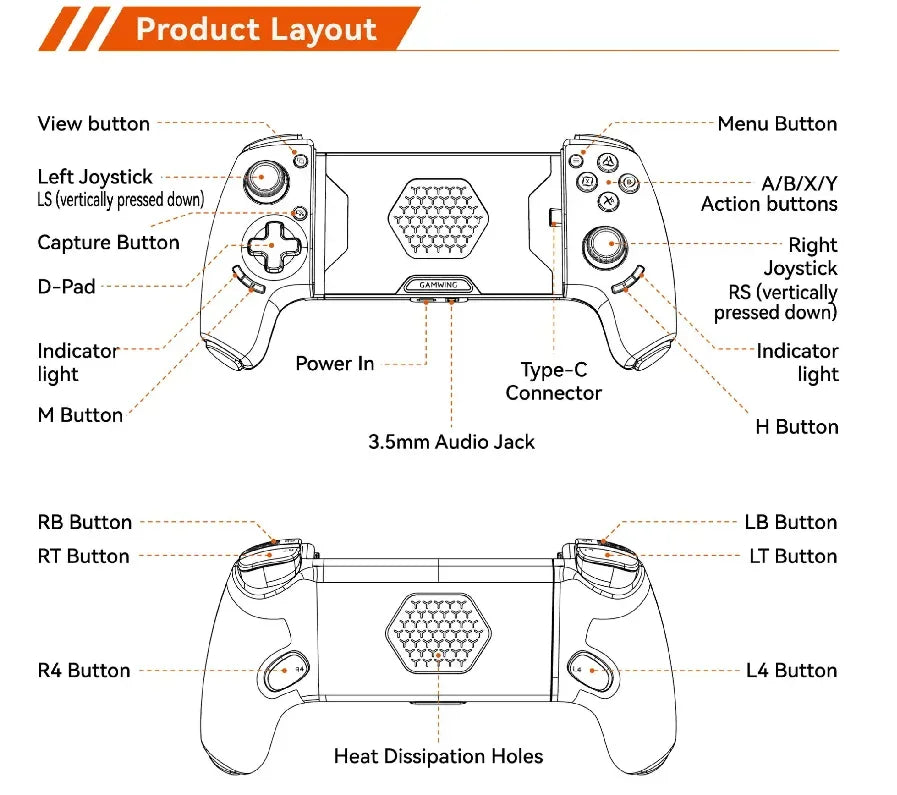 Product Layout

View button

Left Joystick
LS (vertically pressed down)

Capture Button

D-Pad

Indicator light

M Button

Menu Button

A/B/X/Y Action buttons

Right Joystick
RS (vertically pressed down)

Indicator light

H Button

GAMWING

Power In

Type-C Connector

3.5mm Audio Jack

RB Button

RT Button

R4 Button

LB Button

LT Button

L4 Button

R4

L4

Heat Dissipation Holes